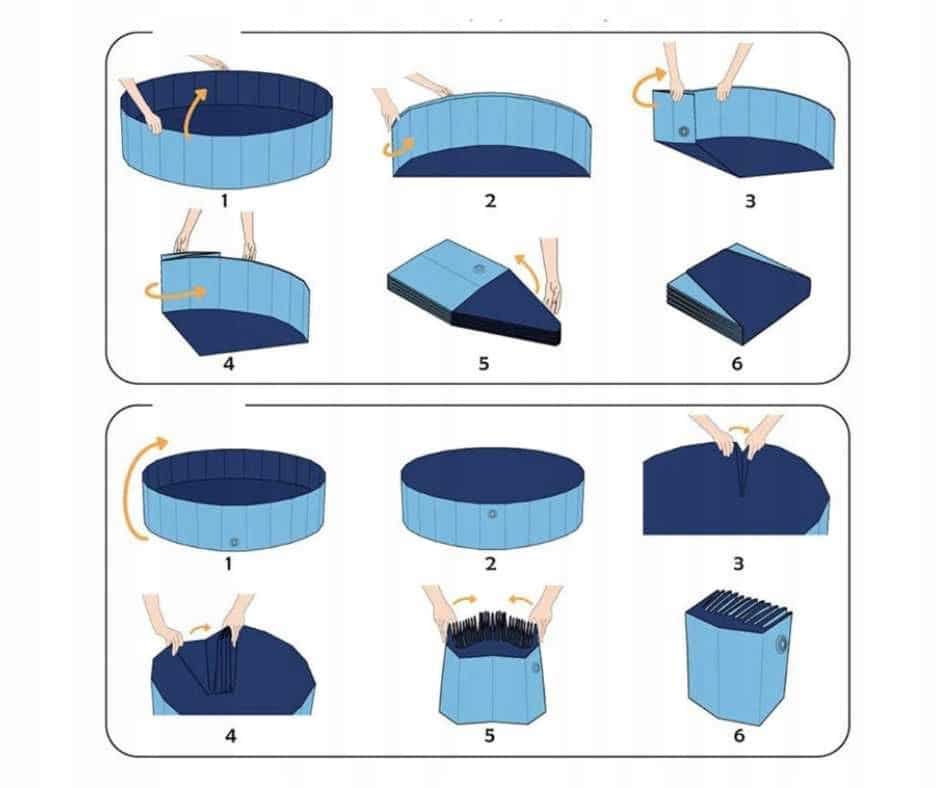 1
2
3
4
5
6

1
2
3
4
5
6