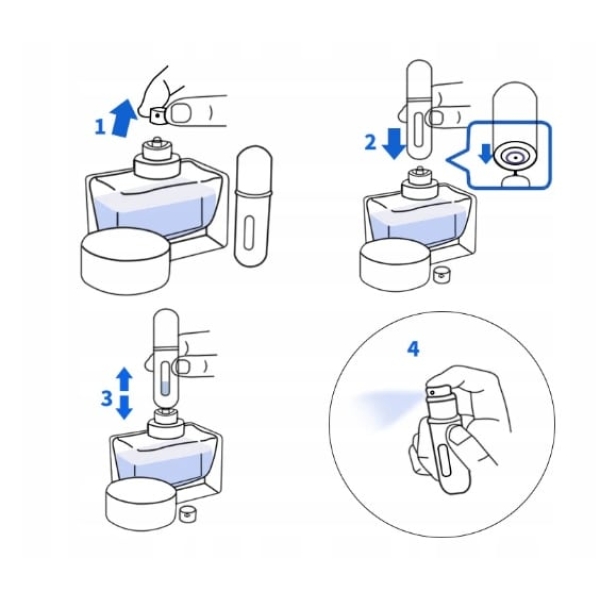 1

2

3

4