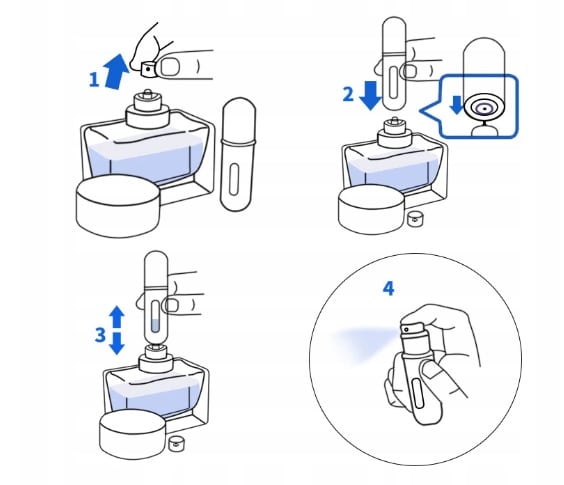 1

2

3

4